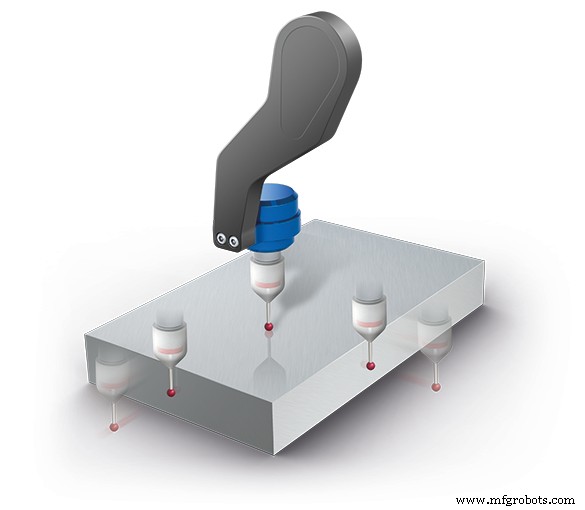 www.mfgrobots.com