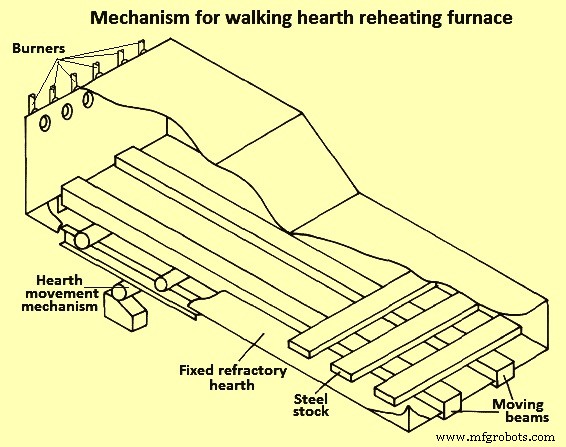 Mechanism for walking hearth reheating furnace

Burners

Hearth movement mechanism

Fixed refractory hearth

Steel stock

Moving beams

www.mfgrobots.com