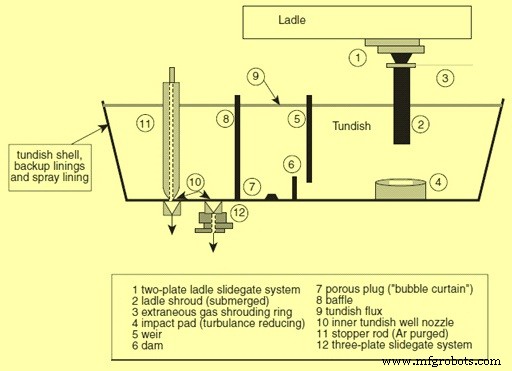 Ladle

1

3

9

11

8

5

Tundish

2

tundish shell, backup linings and spray lining

6

10

7

4

12

1 two-plate ladle slidegate system
2 ladle shroud (submerged)
3 extraneous gas shrouding ring
4 impact pad (turbulance reducing)
5 weir
6 dam

7 porous plug ("bubble curtain")
8 baffle
9 tundish flux
10 inner tundish well nozzle
11 stopper rod (Ar purged)
12 three-plate slidegate system

www.mfgrobots.com