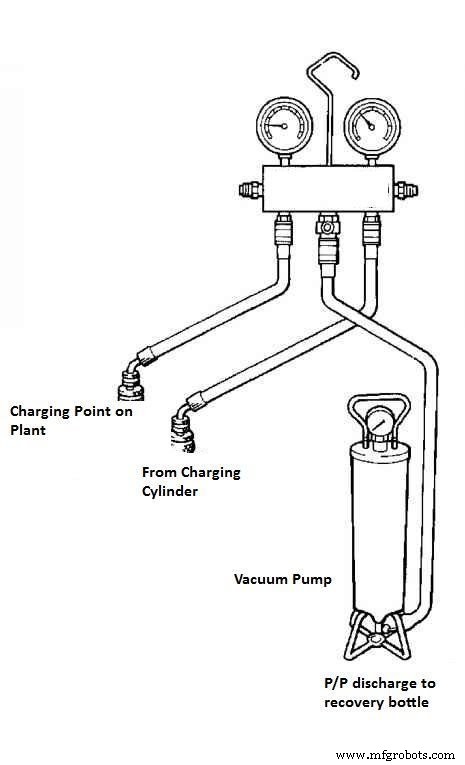 Charging Point on Plant

From Charging Cylinder

Vacuum Pump

P/P discharge to recovery bottle

www.mfgrobots.com