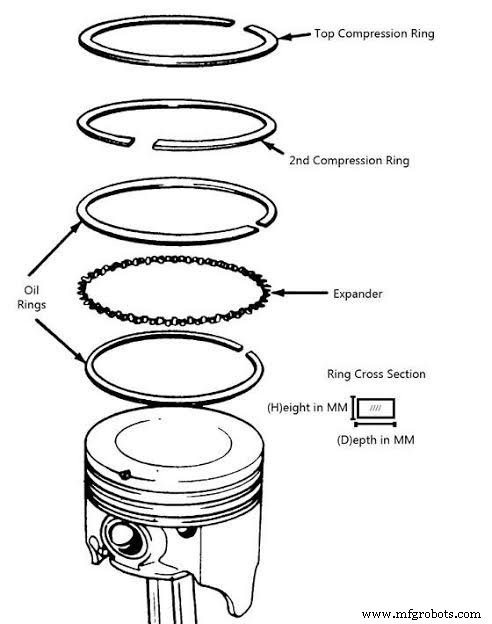 Top Compression Ring

2nd Compression Ring

Oil Rings

Expander

Ring Cross Section

(H)eight in MM

(D)epth in MM

www.mfgrobots.com