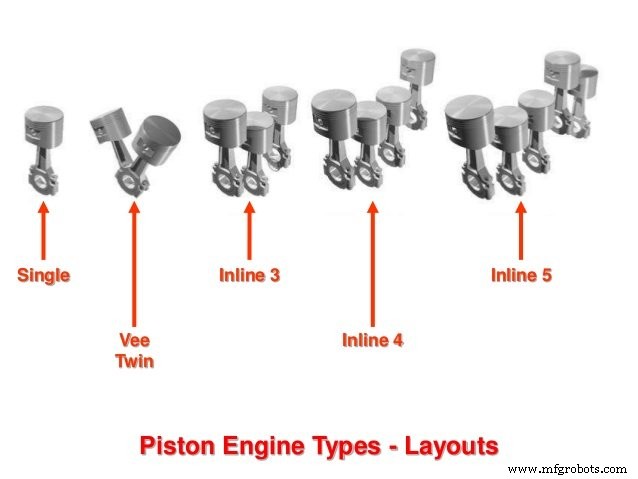 Single

Vee Twin

Inline 3

Inline 4

Inline 5

Piston Engine Types - Layouts

www.mfgrobots.com