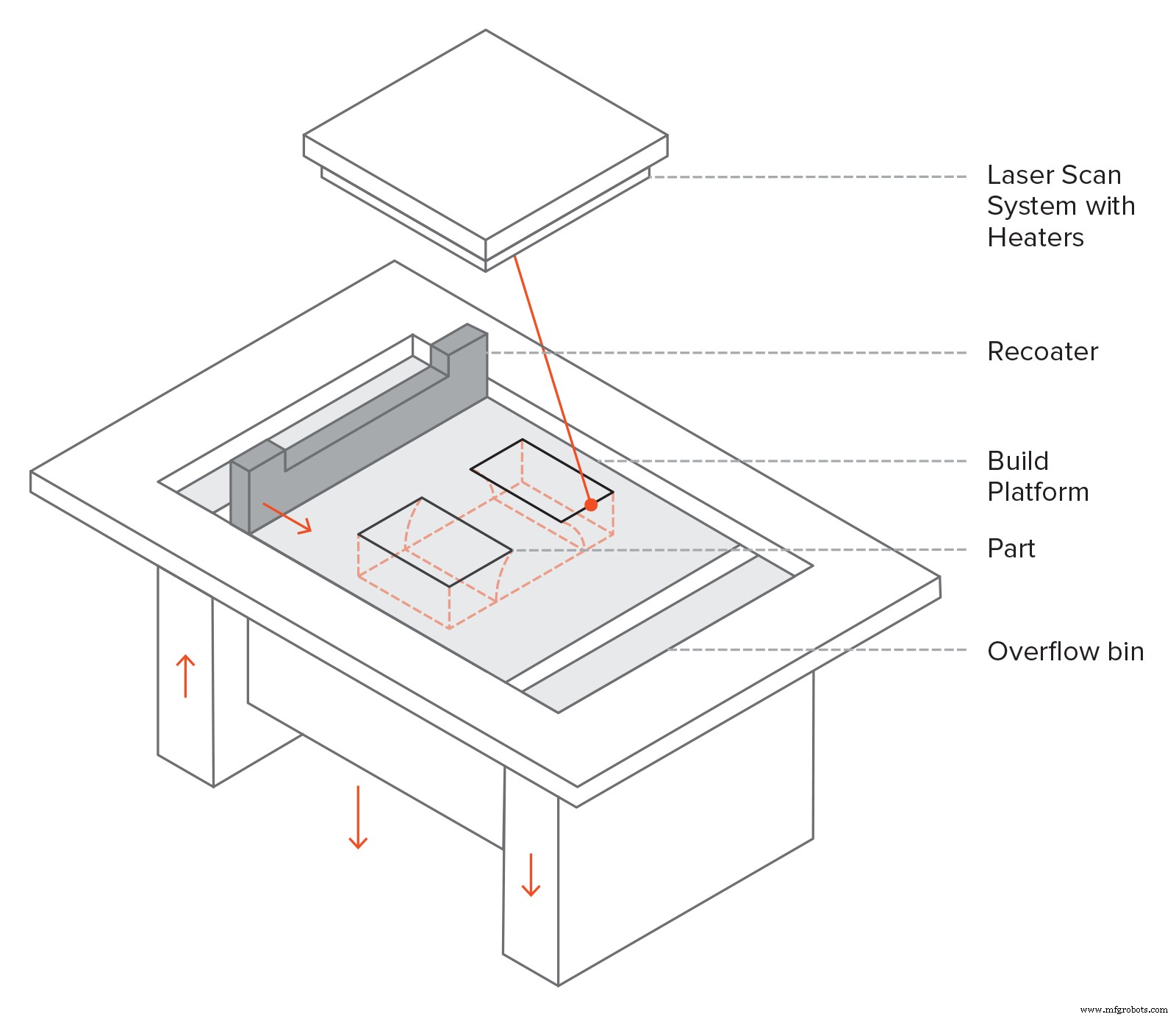 Laser Scan System with Heaters

Recoater

Build Platform

Part

Overflow bin

www.mfgrobots.com