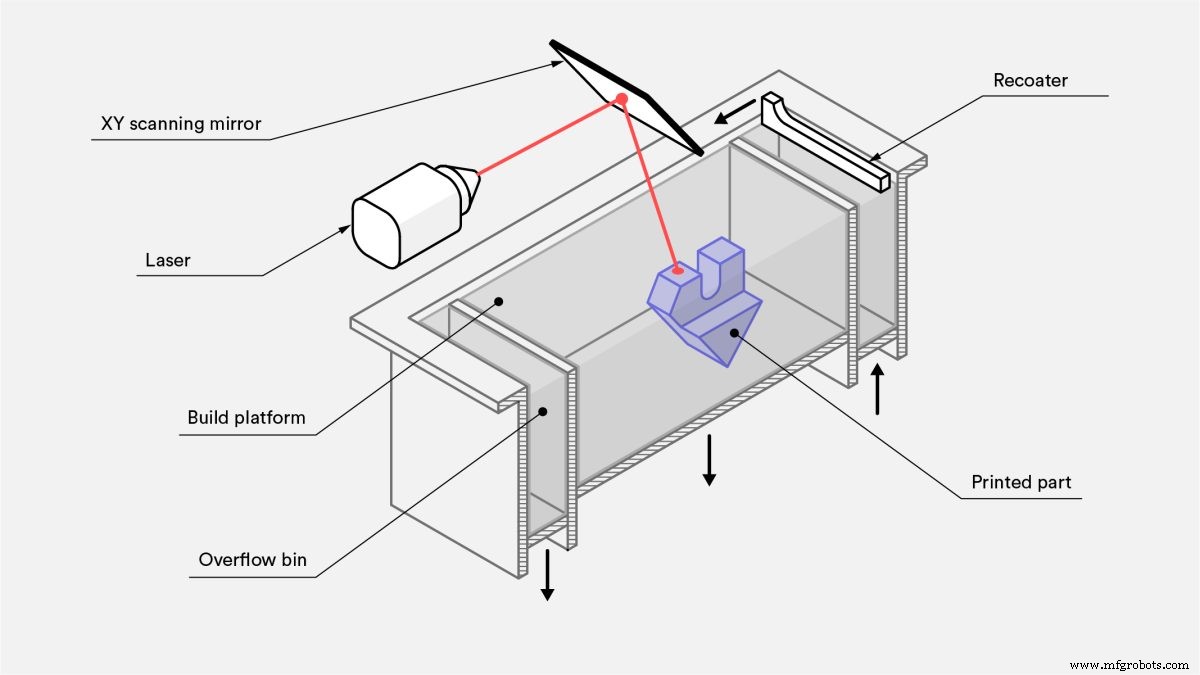 XY scanning mirror

Recoater

Laser

Build platform

Printed part

Overflow bin

www.mfgrobots.com