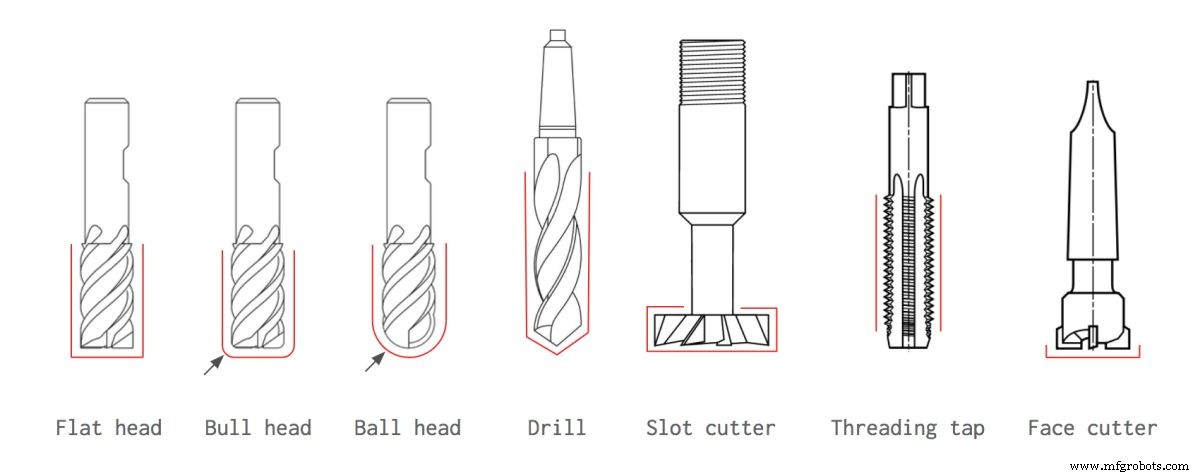 Flat head
Bull head
Ball head
Drill
Slot cutter
Threading tap
Face cutter
www.mfgrobots.com