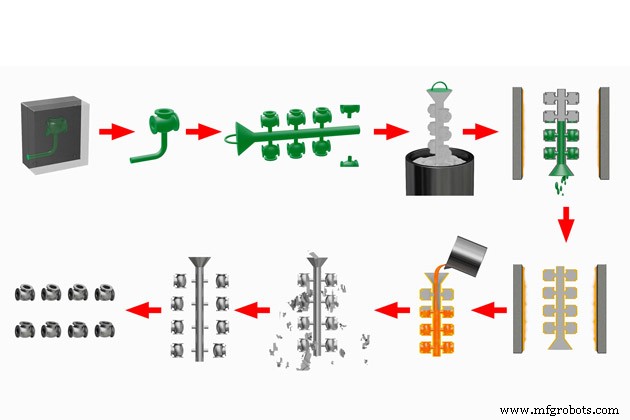 www.mfgrobots.com