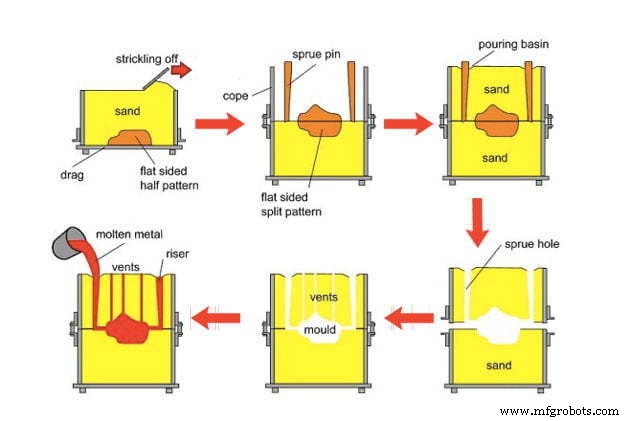 strickling off
sand
drag
flat sided half pattern

cope
sprue pin
flat sided split pattern

pouring basin
sand
sand

sprue hole
sand

vents
mould

molten metal
vents
riser

www.mfgrobots.com