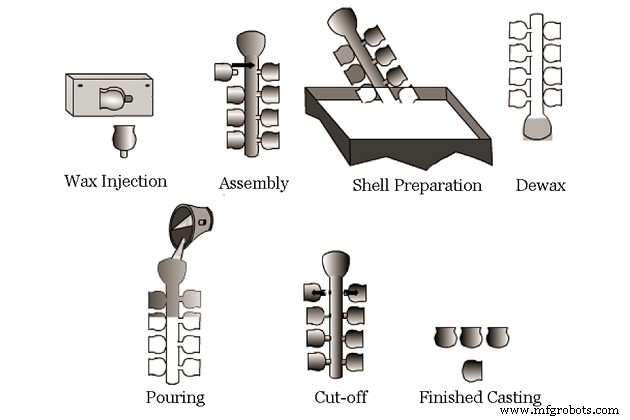 Wax Injection

Assembly

Shell Preparation

Dewax

Pouring

Cut-off

Finished Casting

www.mfgrobots.com