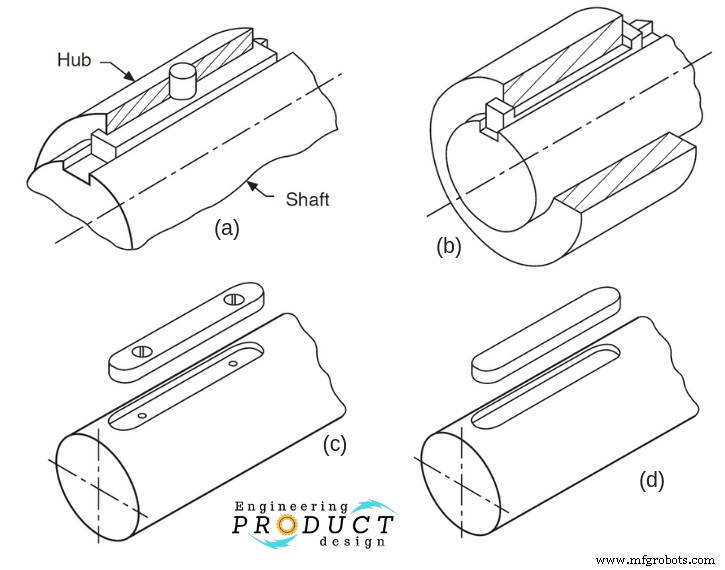 Hub

Shaft

(a)

(b)

(c)

(d)

Engineering PRODUCT design

www.mfgrobots.com