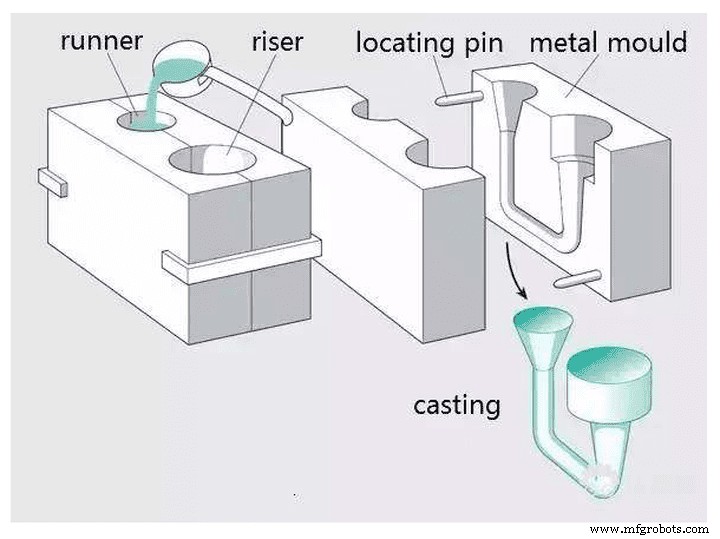 runner
riser
locating pin
metal mould
casting
www.mfgrobots.com