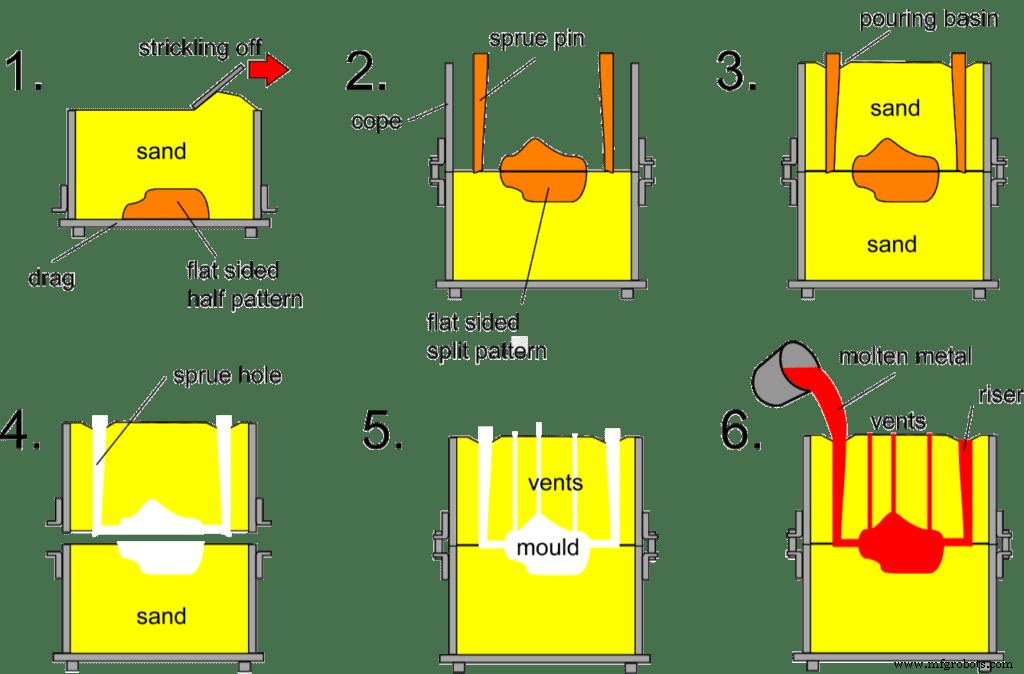 1.
strickling off
sand
drag
flat sided half pattern

2.
sprue pin
cope
flat sided split pattern

3.
pouring basin
sand
sand

4.
sprue hole
sand

5.
vents
mould

6.
molten metal
vents
riser

www.mfgrobots.com