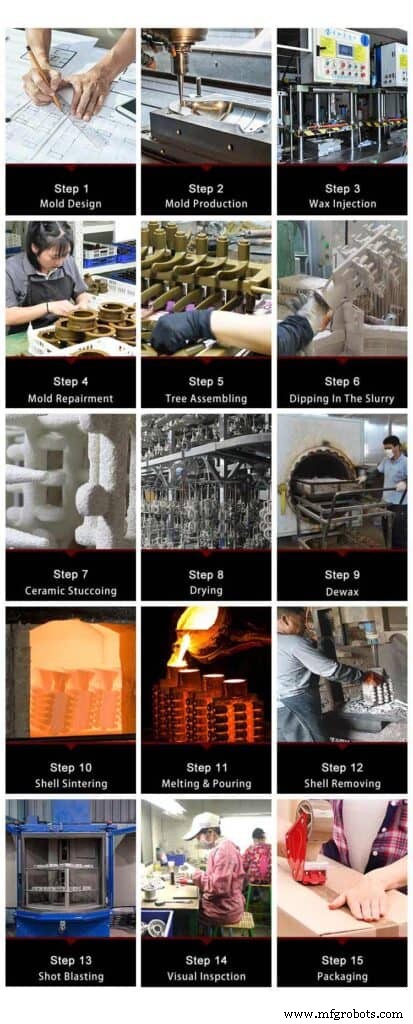 Step 1
Mold Design

Step 2
Mold Production

Step 3
Wax Injection

Step 4
Mold Repairment

Step 5
Tree Assembling

Step 6
Dipping In The Slurry

Step 7
Ceramic Stuccoing

Step 8
Drying

Step 9
Dewax

Step 10
Shell Sintering

Step 11
Melting & Pouring

Step 12
Shell Removing

Step 13
Shot Blasting

Step 14
Visual Inspction

Step 15
Packaging

www.mfgrobots.com