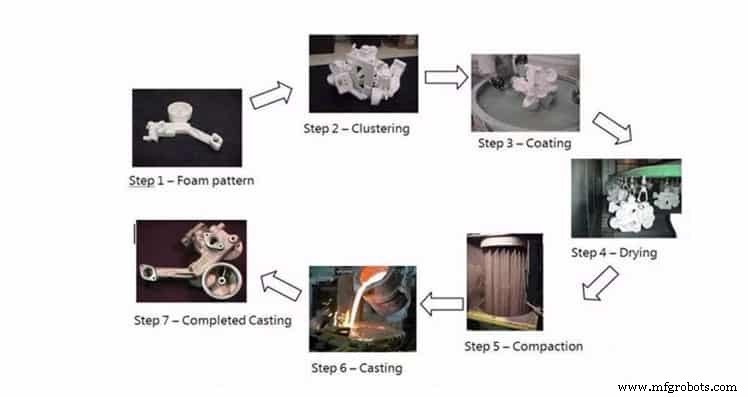 Step 1 – Foam pattern

Step 2 – Clustering

Step 3 – Coating

Step 4 – Drying

Step 5 – Compaction

Step 6 – Casting

Step 7 – Completed Casting

www.mfgrobots.com