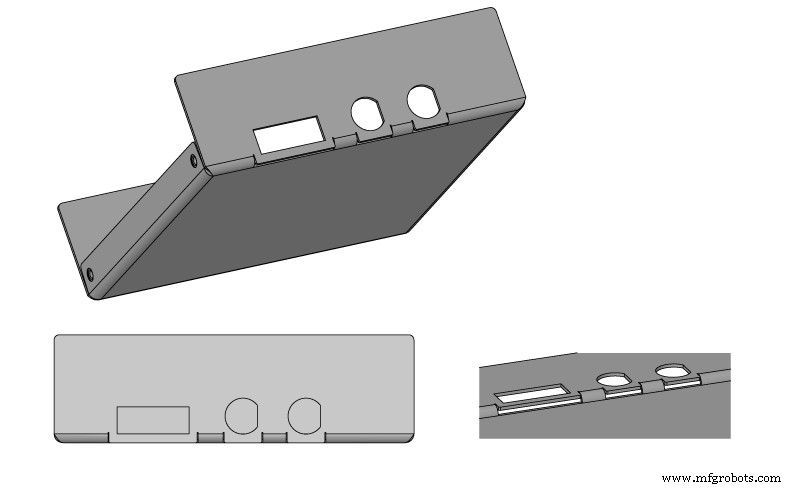 www.mfgrobots.com