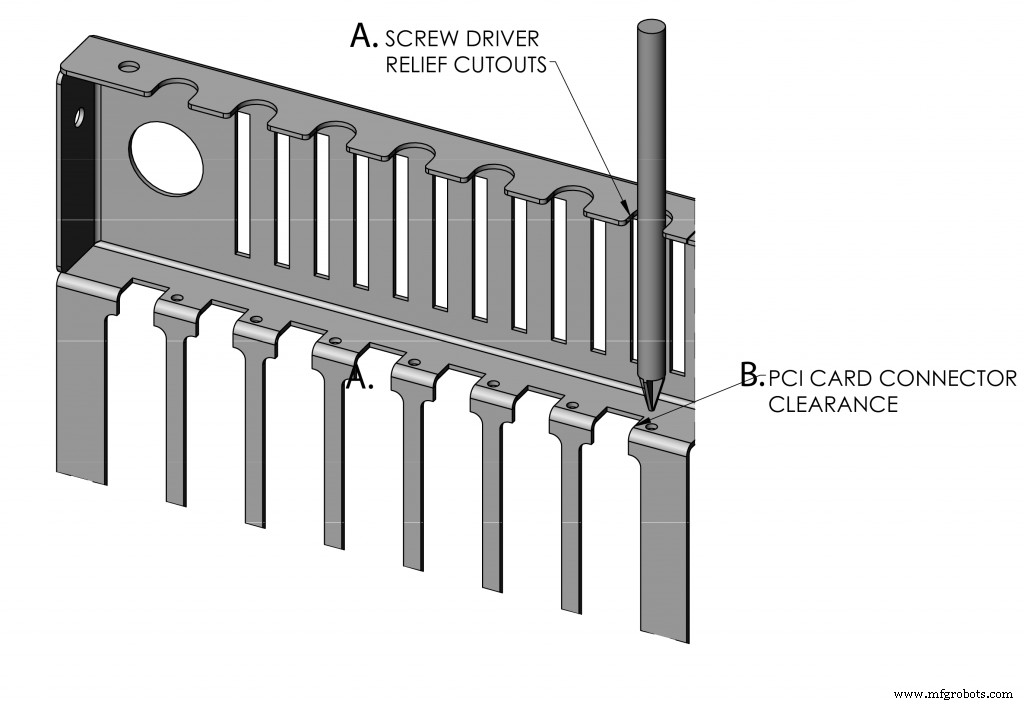 A. SCREW DRIVER RELIEF CUTOUTS

A.

B. PCI CARD CONNECTOR CLEARANCE

www.mfgrobots.com