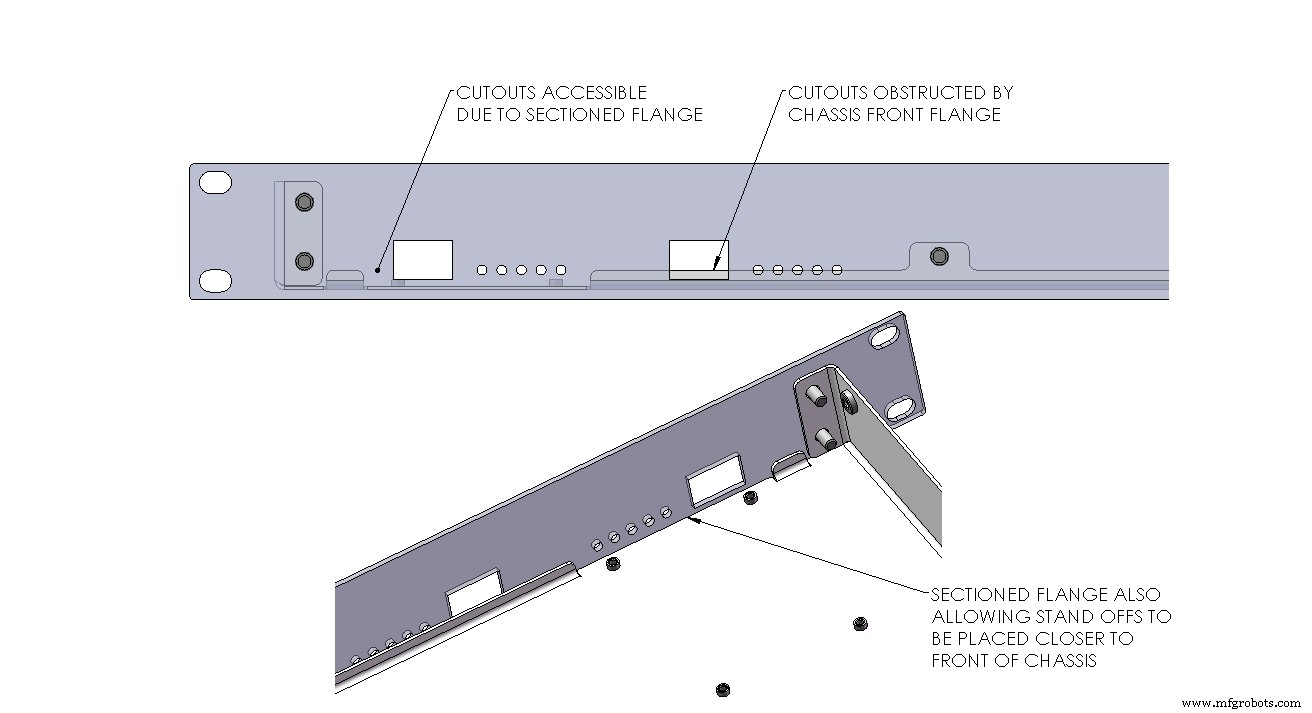 CUTOUTS ACCESSIBLE
DUE TO SECTIONED FLANGE

CUTOUTS OBSTRUCTED BY
CHASSIS FRONT FLANGE

SECTIONED FLANGE ALSO
ALLOWING STAND OFFS TO
BE PLACED CLOSER TO
FRONT OF CHASSIS

www.mfgrobots.com