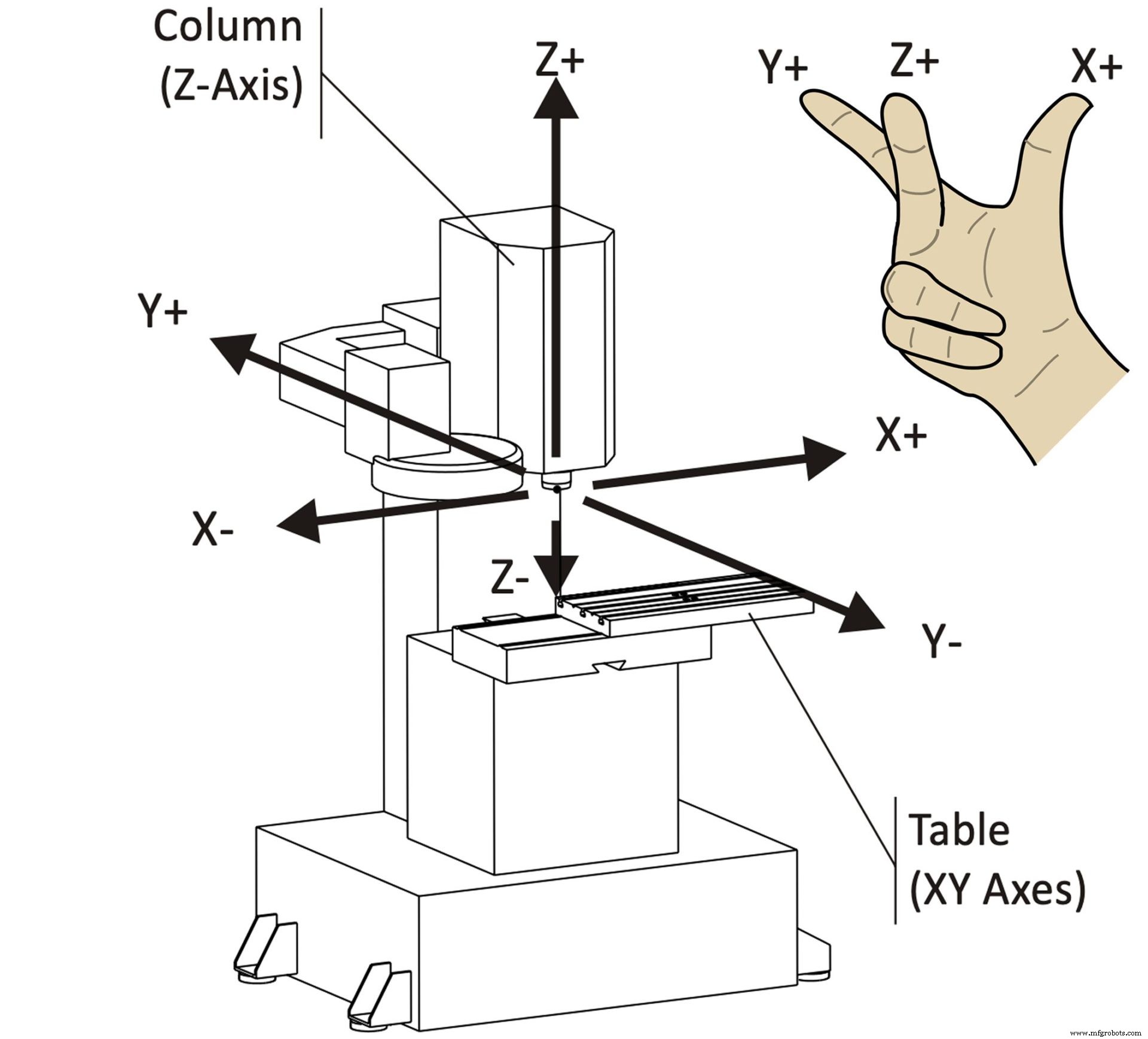 Column
(Z-Axis)

Z+

Y+

Z+

X+

Y+

X+

X-

Z-

Y-

Table
(XY Axes)

www.mfgrobots.com