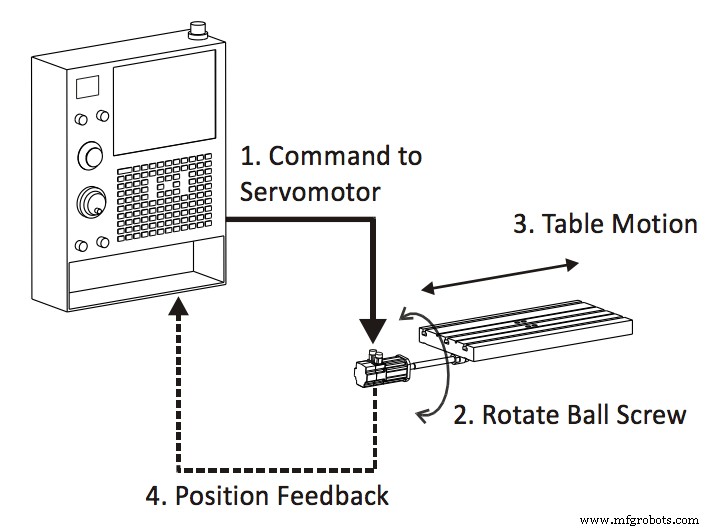 1. Command to Servomotor

3. Table Motion

2. Rotate Ball Screw

4. Position Feedback

www.mfgrobots.com