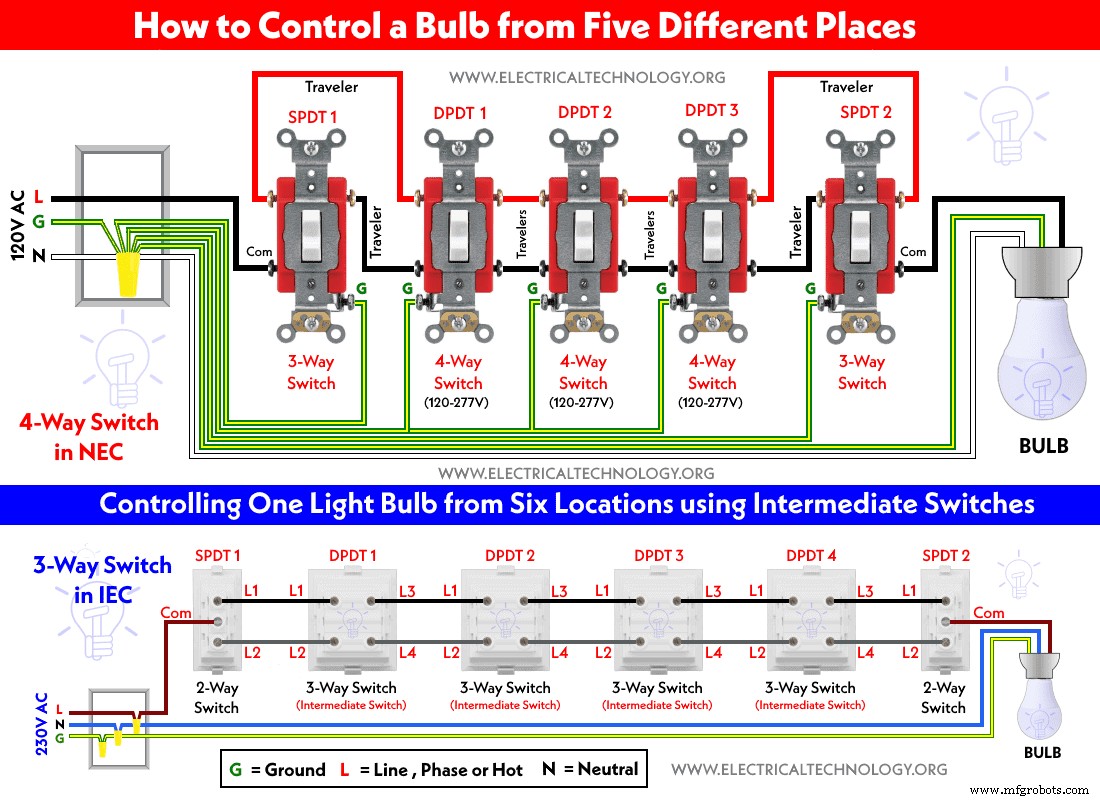 How to Control a Bulb from Five Different Places

WWW.ELECTRICALTECHNOLOGY.ORG

Traveler

Traveler

SPDT 1

DPDT 1

DPDT 2

DPDT 3

SPDT 2

120V AC

L

G

N

Com

Traveler

Travelers

Travelers

Traveler

Com

G

G

G

G

G

3-Way Switch

4-Way Switch (120-277V)

4-Way Switch (120-277V)

4-Way Switch (120-277V)

3-Way Switch

4-Way Switch in NEC

BULB

WWW.ELECTRICALTECHNOLOGY.ORG

Controlling One Light Bulb from Six Locations using Intermediate Switches

3-Way Switch in IEC

SPDT 1

DPDT 1

DPDT 2

DPDT 3

DPDT 4

SPDT 2

Com

L1

L1

L3

L1

L3

L1

L3

L1

L3

L1

Com

L2

L2

L4

L2

L4

L2

L4

L2

L4

L2

2-Way Switch

3-Way Switch (Intermediate Switch)

3-Way Switch (Intermediate Switch)

3-Way Switch (Intermediate Switch)

3-Way Switch (Intermediate Switch)

2-Way Switch

230V AC

L

N

G

BULB

G = Ground L = Line , Phase or Hot N = Neutral

WWW.ELECTRICALTECHNOLOGY.ORG

www.mfgrobots.com