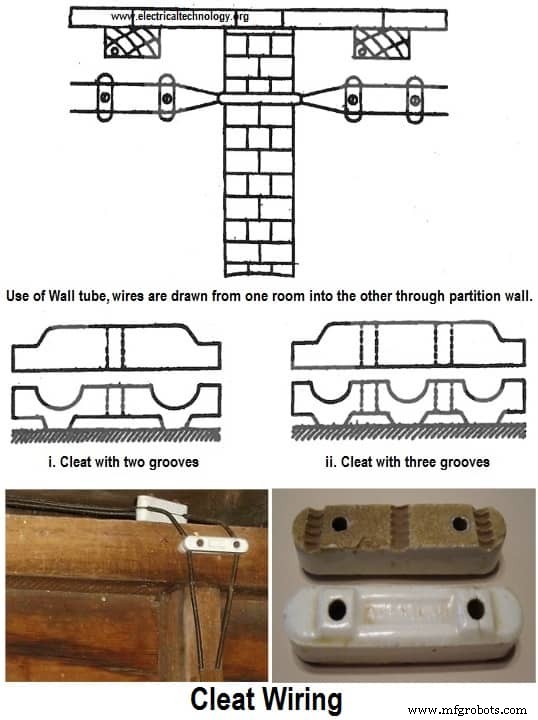 www.electricaltechnology.org

Use of Wall tube, wires are drawn from one room into the other through partition wall.

i. Cleat with two grooves

ii. Cleat with three grooves

Cleat Wiring

www.mfgrobots.com