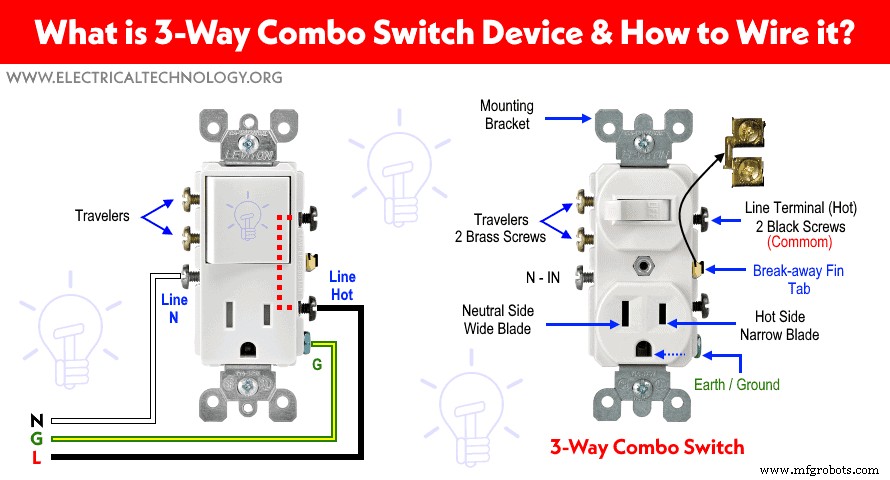 What is 3-Way Combo Switch Device & How to Wire it?

WWW.ELECTRICALTECHNOLOGY.ORG

LEVITON

Travelers

Line N

Line Hot

G

N
G
L

Mounting Bracket

Travelers 2 Brass Screws

N - IN

Neutral Side Wide Blade

Line Terminal (Hot) 2 Black Screws (Commom)

Break-away Fin Tab

Hot Side Narrow Blade

Earth / Ground

3-Way Combo Switch

www.mfgrobots.com