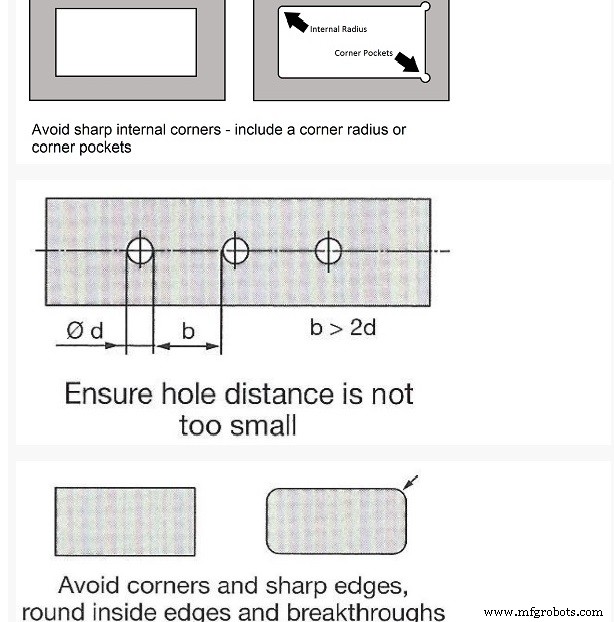 Internal Radius

Corner Pockets

Avoid sharp internal corners - include a corner radius or corner pockets

Ø d

b

b > 2d

Ensure hole distance is not too small

Avoid corners and sharp edges, round inside edges and breakthroughs

www.mfgrobots.com