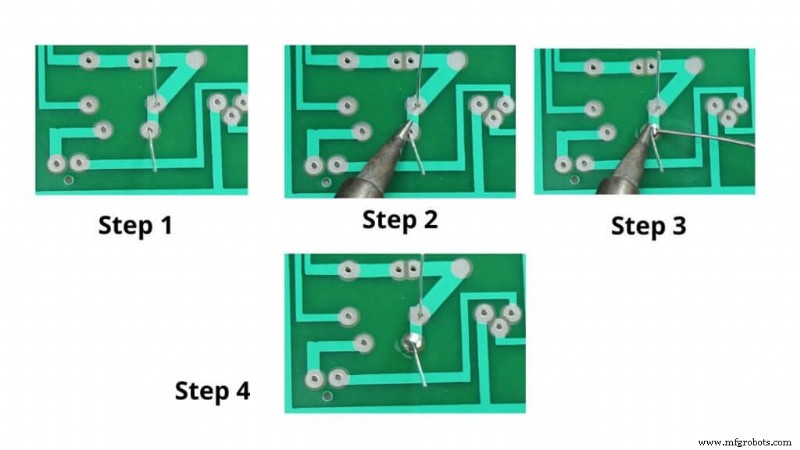 Step 1

Step 2

Step 3

Step 4

www.mfgrobots.com