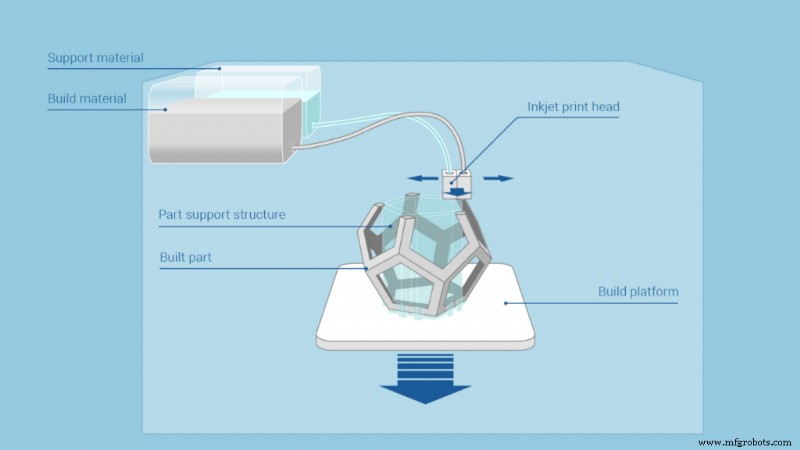 Support material

Build material

Inkjet print head

Part support structure

Built part

Build platform

www.mfgrobots.com