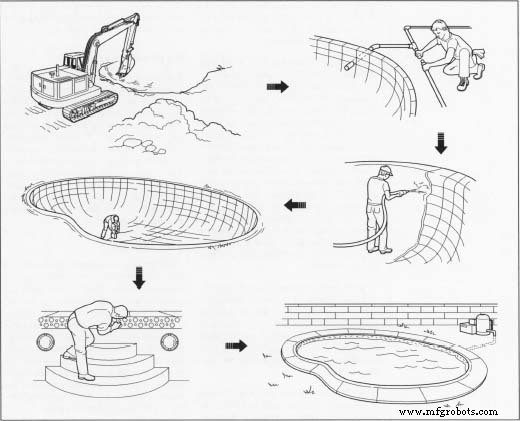 www.mfgrobots.com