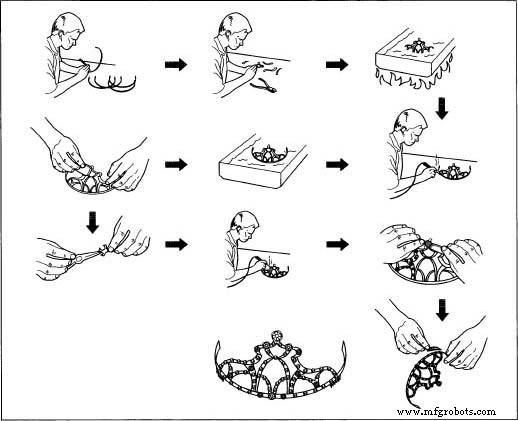 www.mfgrobots.com