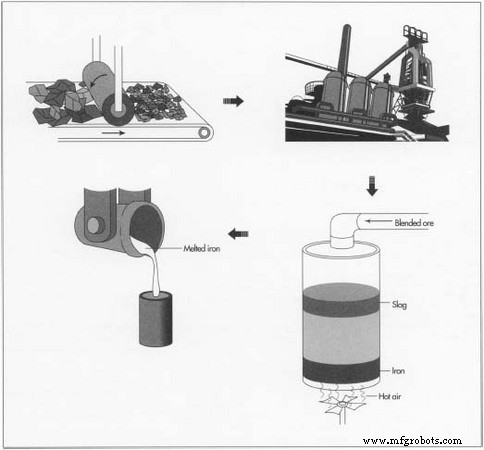 Blended ore

Melted iron

Slag

Iron

Hot air

www.mfgrobots.com