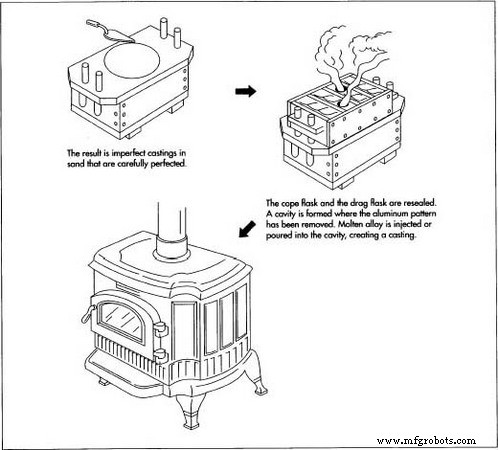 The result is imperfect castings in sand that are carefully perfected.

The cope flask and the drag flask are resealed. A cavity is formed where the aluminum pattern has been removed. Molten alloy is injected or poured into the cavity, creating a casting.

www.mfgrobots.com