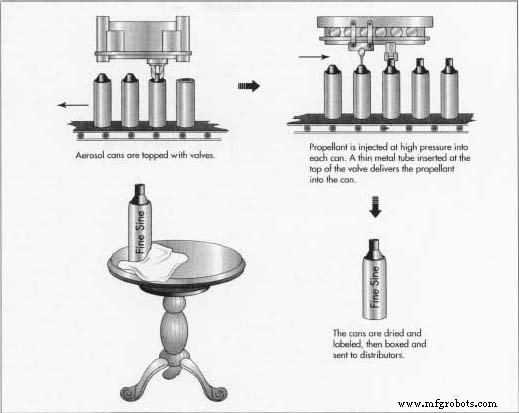 Aerosol cans are topped with valves.

Propellant is injected at high pressure into each can. A thin metal tube inserted at the top of the valve delivers the propellant into the can.

Fine Sine

Fine Sine

The cans are dried and labeled, then boxed and sent to distributors.

www.mfgrobots.com