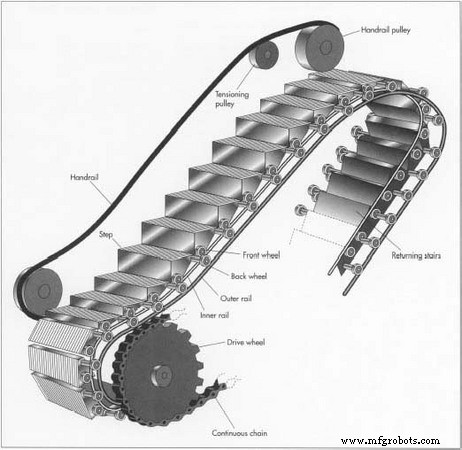 Handrail pulley

Tensioning pulley

Handrail

Step

Front wheel

Back wheel

Outer rail

Inner rail

Returning stairs

Drive wheel

Continuous chain

www.mfgrobots.com