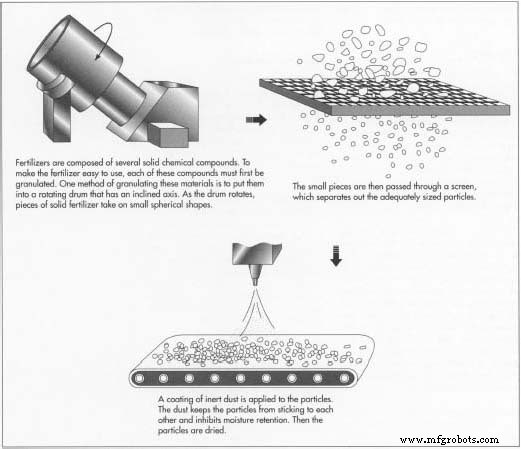 Fertilizers are composed of several solid chemical compounds. To make the fertilizer easy to use, each of these compounds must first be granulated. One method of granulating these materials is to put them into a rotating drum that has an inclined axis. As the drum rotates, pieces of solid fertilizer take on small spherical shapes.

The small pieces are then passed through a screen, which separates out the adequately sized particles.

A coating of inert dust is applied to the particles. The dust keeps the particles from sticking to each other and inhibits moisture retention. Then the particles are dried.

www.mfgrobots.com