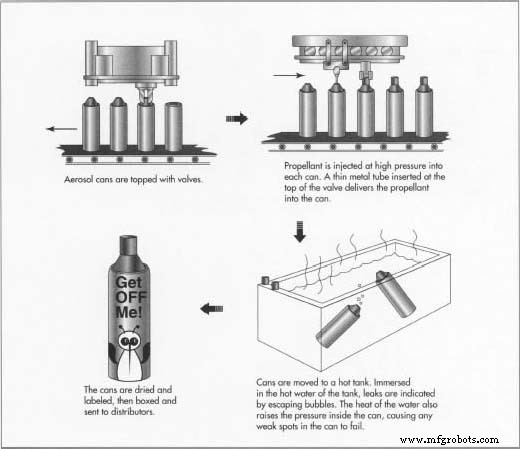 Aerosol cans are topped with valves.

Propellant is injected at high pressure into each can. A thin metal tube inserted at the top of the valve delivers the propellant into the can.

Get OFF Me!

The cans are dried and labeled, then boxed and sent to distributors.

Cans are moved to a hot tank. Immersed in the hot water of the tank, leaks are indicated by escaping bubbles. The heat of the water also raises the pressure inside the can, causing any weak spots in the can to fail.

www.mfgrobots.com