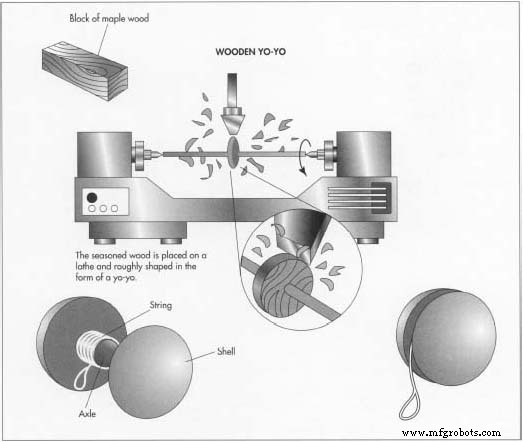 Block of maple wood

WOODEN YO-YO

The seasoned wood is placed on a lathe and roughly shaped in the form of a yo-yo.

String

Shell

Axle

www.mfgrobots.com