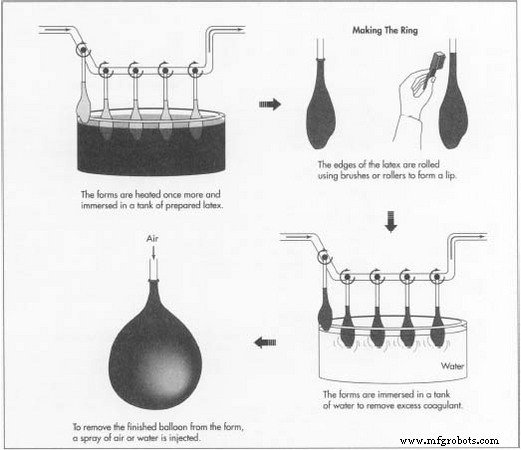 The forms are heated once more and immersed in a tank of prepared latex.

Making The Ring

The edges of the latex are rolled using brushes or rollers to form a lip.

Water

The forms are immersed in a tank of water to remove excess coagulant.

Air

To remove the finished balloon from the form, a spray of air or water is injected.

www.mfgrobots.com