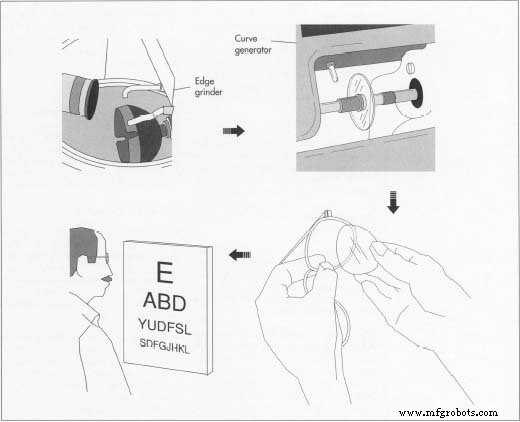 Edge grinder

Curve generator

E
ABD
YUDFSL
SDFGJHKL

www.mfgrobots.com