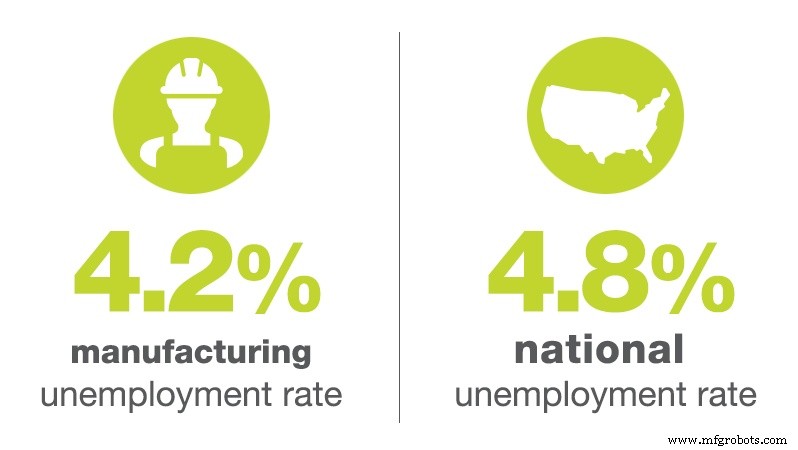 4.2%
manufacturing
unemployment rate

4.8%
national
unemployment rate

www.mfgrobots.com