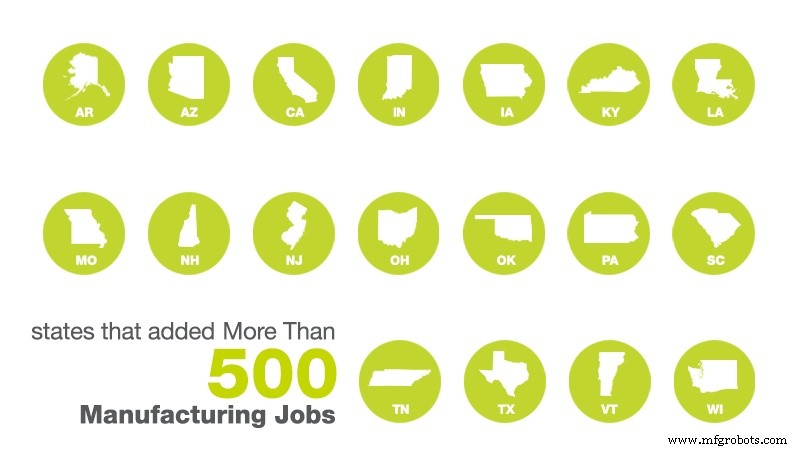 AR AZ CA IN IA KY LA

MO NH NJ OH OK PA SC

states that added More Than
500
Manufacturing Jobs

TN TX VT WI

www.mfgrobots.com