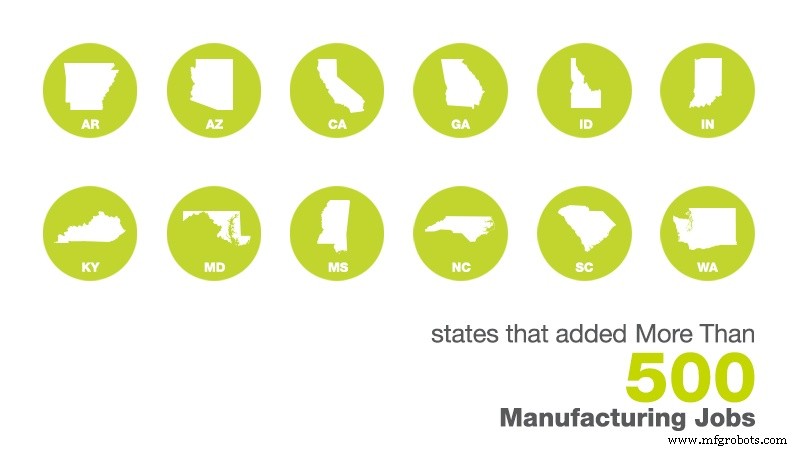 AR AZ CA GA ID IN

KY MD MS NC SC WA

states that added More Than
500
Manufacturing Jobs

www.mfgrobots.com