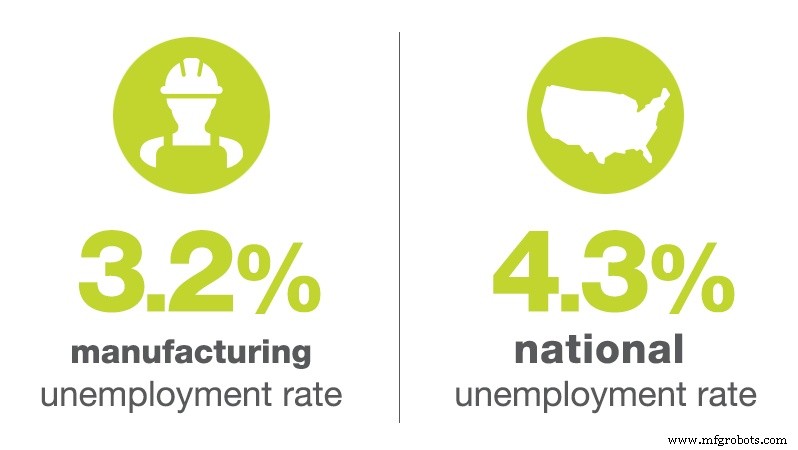 3.2%
manufacturing
unemployment rate

4.3%
national
unemployment rate

www.mfgrobots.com