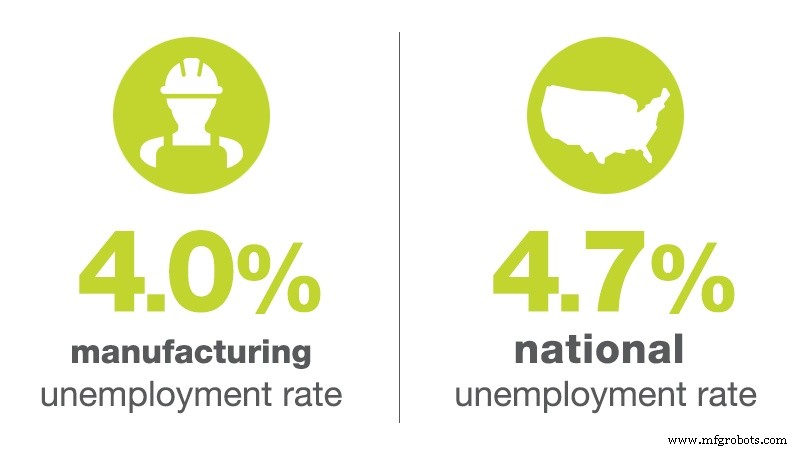 4.0%
manufacturing
unemployment rate

4.7%
national
unemployment rate

www.mfgrobots.com